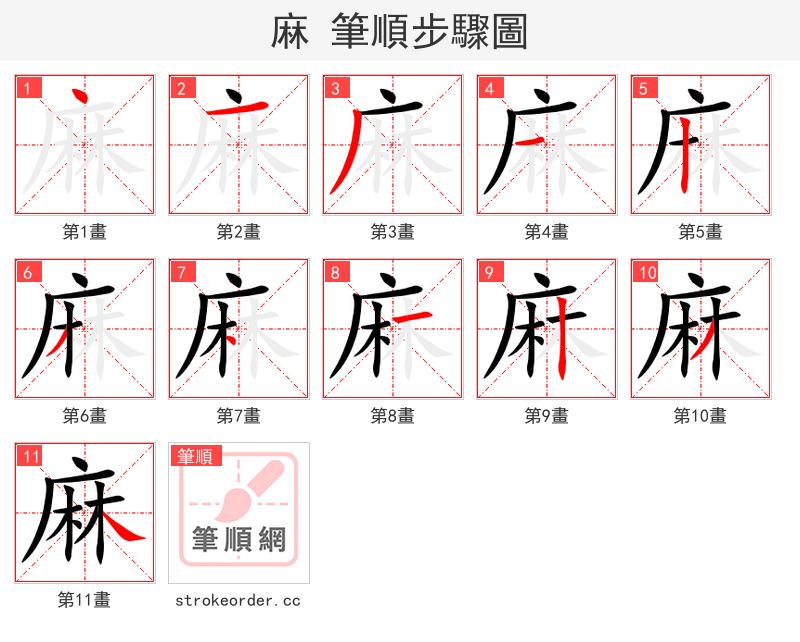 麻 筆順步驟圖

1
麻
第1畫

2
麻
第2畫

3
麻
第3畫

4
麻
第4畫

5
麻
第5畫

6
麻
第6畫

7
麻
第7畫

8
麻
第8畫

9
麻
第9畫

10
麻
第10畫

11
麻
第11畫

筆順
筆順網
strokeorder.cc