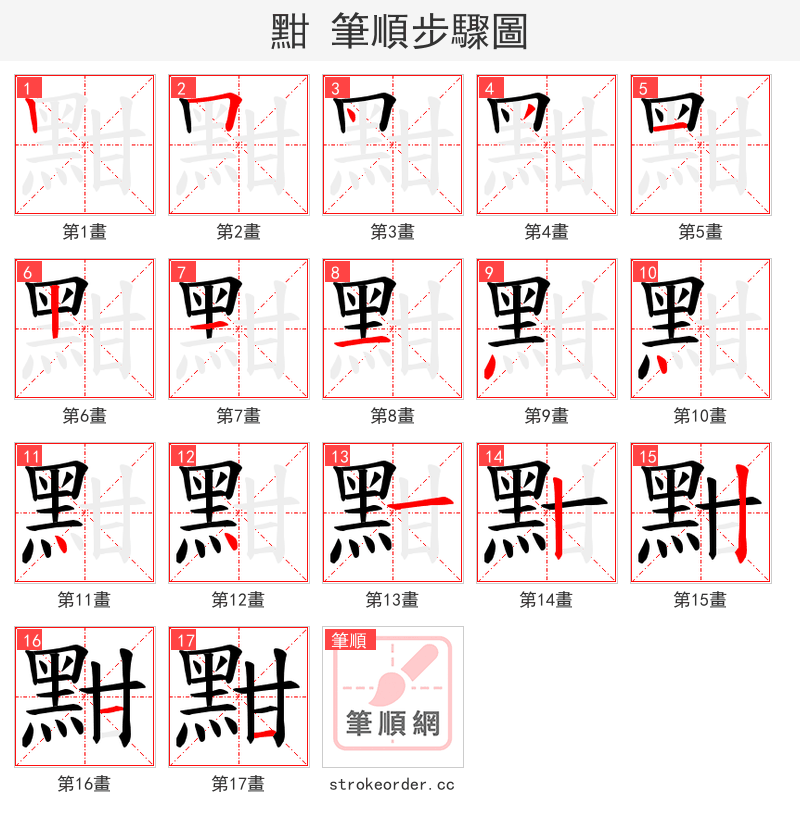 黚 筆順步驟圖

1
第1畫

2
第2畫

3
第3畫

4
第4畫

5
第5畫

6
第6畫

7
第7畫

8
第8畫

9
第9畫

10
第10畫

11
第11畫

12
第12畫

13
第13畫

14
第14畫

15
第15畫

16
第16畫

17
第17畫

筆順
筆順網
strokeorder.cc