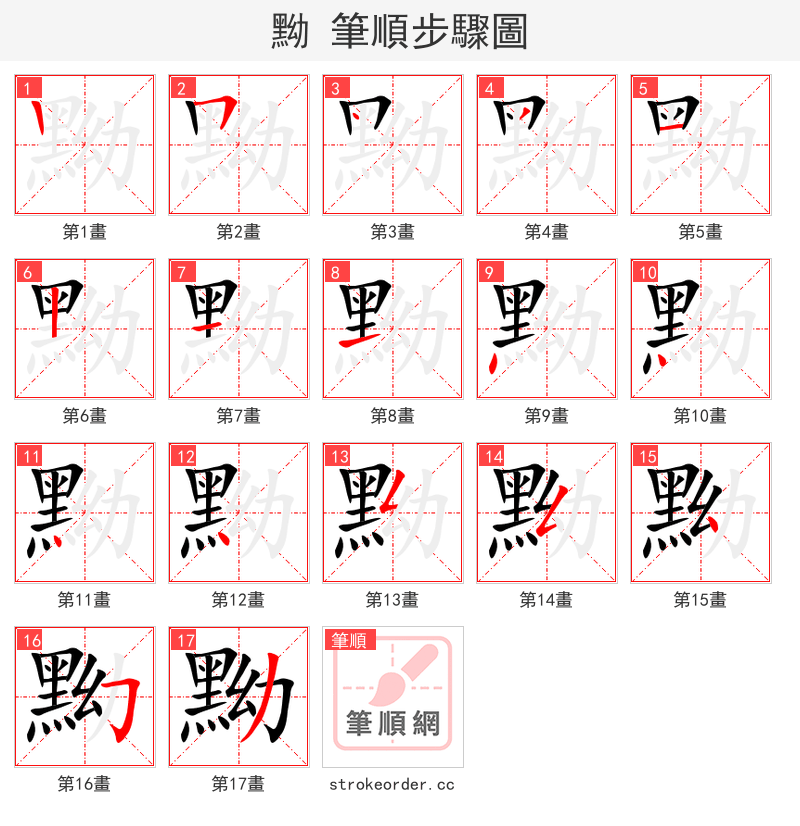 黝 筆順步驟圖

1
第1畫

2
第2畫

3
第3畫

4
第4畫

5
第5畫

6
第6畫

7
第7畫

8
第8畫

9
第9畫

10
第10畫

11
第11畫

12
第12畫

13
第13畫

14
第14畫

15
第15畫

16
第16畫

17
第17畫

筆順
筆順網
strokeorder.cc