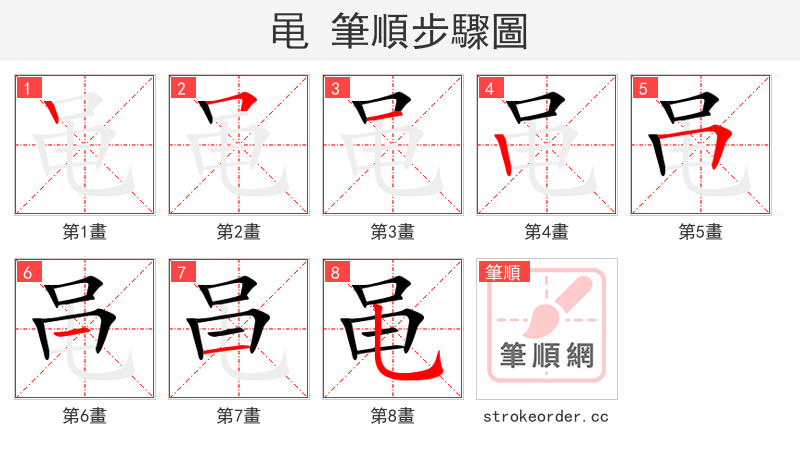 黾 筆順步驟圖

1
第1畫

2
第2畫

3
第3畫

4
第4畫

5
第5畫

6
第6畫

7
第7畫

8
第8畫

筆順
筆順網
strokeorder.cc