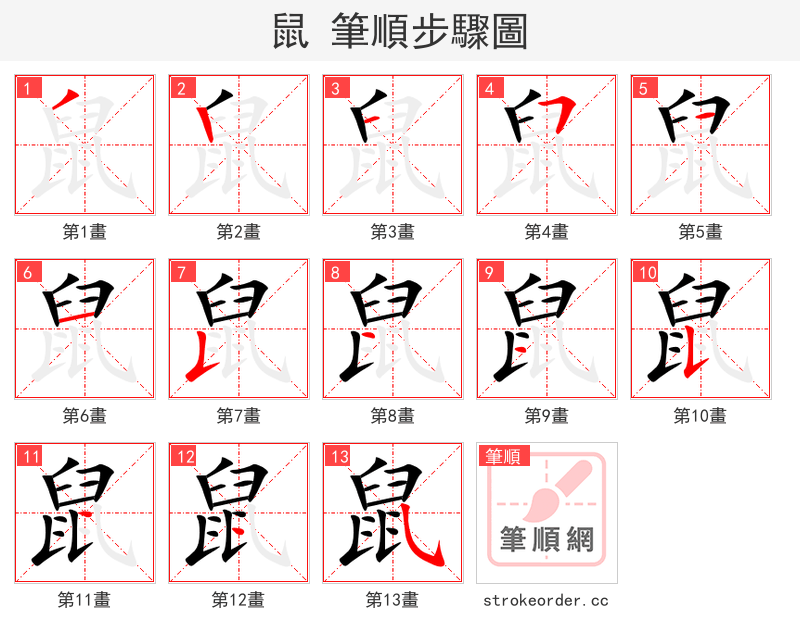 鼠 筆順步驟圖

1 鼠
第1畫

2 鼠
第2畫

3 鼠
第3畫

4 鼠
第4畫

5 鼠
第5畫

6 鼠
第6畫

7 鼠
第7畫

8 鼠
第8畫

9 鼠
第9畫

10 鼠
第10畫

11 鼠
第11畫

12 鼠
第12畫

13 鼠
第13畫

筆順
筆順網
strokeorder.cc