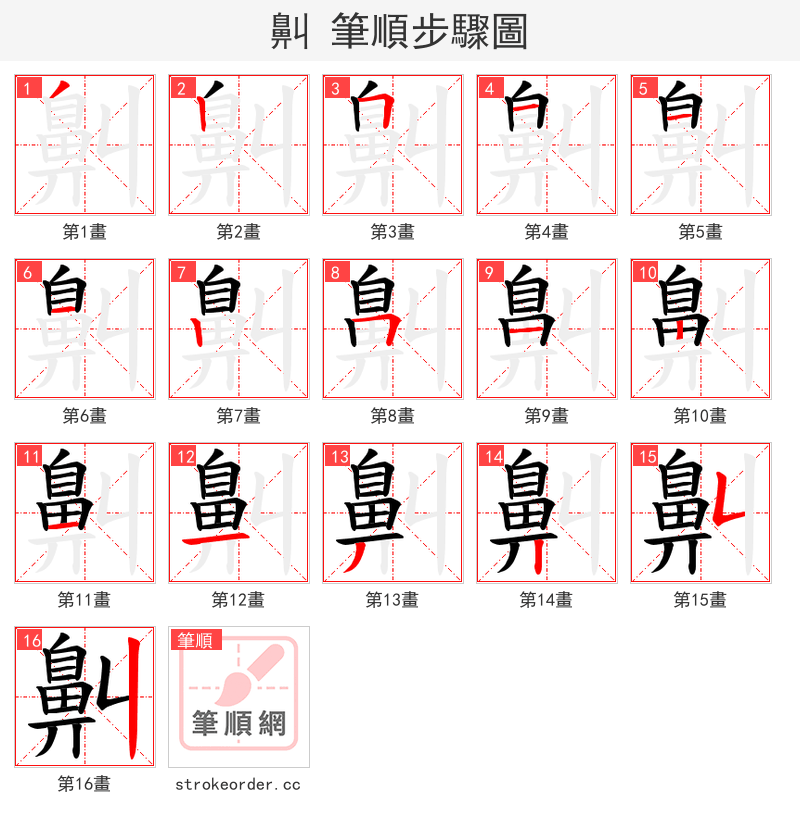 鼼 筆順步驟圖

1
第1畫

2
第2畫

3
第3畫

4
第4畫

5
第5畫

6
第6畫

7
第7畫

8
第8畫

9
第9畫

10
第10畫

11
第11畫

12
第12畫

13
第13畫

14
第14畫

15
第15畫

16
第16畫

筆順
筆順網
strokeorder.cc