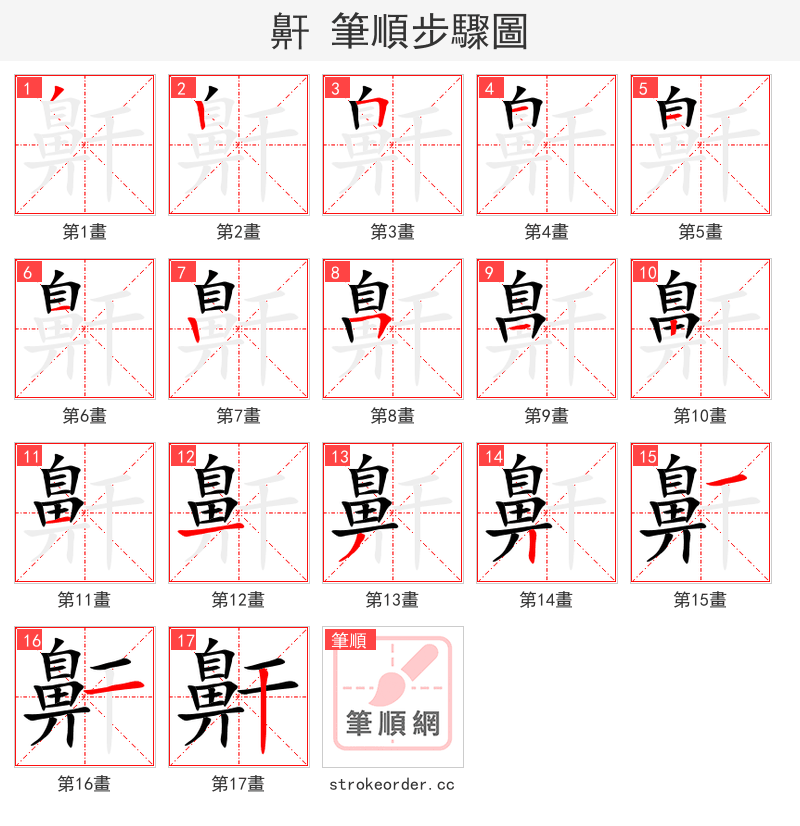 鼾 筆順步驟圖

1
第1畫

2
第2畫

3
第3畫

4
第4畫

5
第5畫

6
第6畫

7
第7畫

8
第8畫

9
第9畫

10
第10畫

11
第11畫

12
第12畫

13
第13畫

14
第14畫

15
第15畫

16
第16畫

17
第17畫

筆順
筆順網
strokeorder.cc