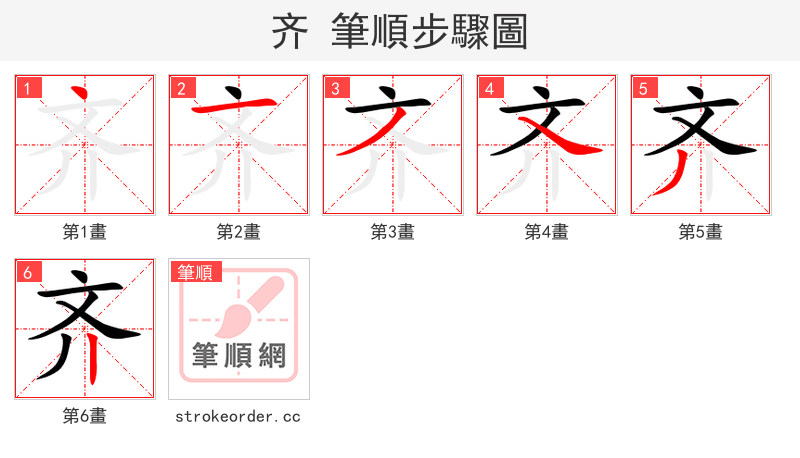 齐 筆順步驟圖

1
第1畫

2
第2畫

3
第3畫

4
第4畫

5
第5畫

6
第6畫

筆順
筆順網
strokeorder.cc