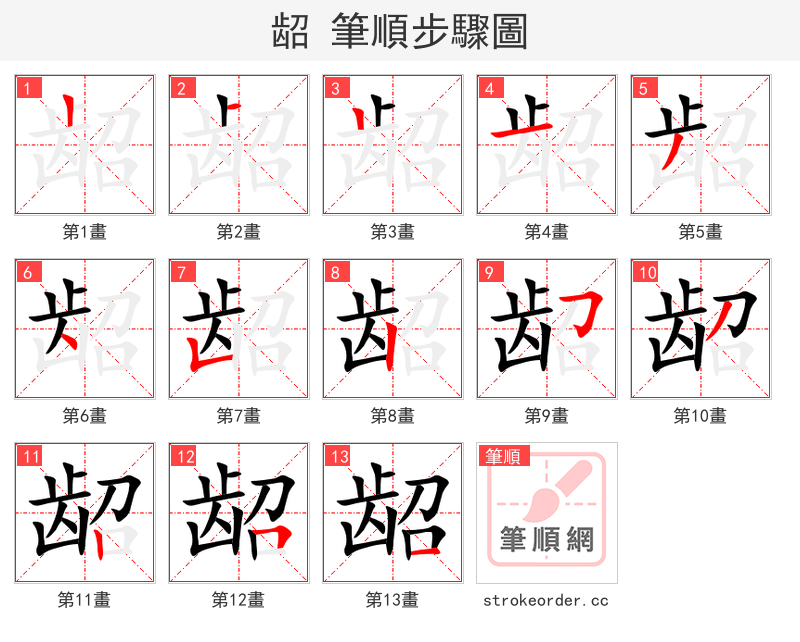 龆 筆順步驟圖

1
第1畫

2
第2畫

3
第3畫

4
第4畫

5
第5畫

6
第6畫

7
第7畫

8
第8畫

9
第9畫

10
第10畫

11
第11畫

12
第12畫

13
第13畫

筆順
筆順網
strokeorder.cc